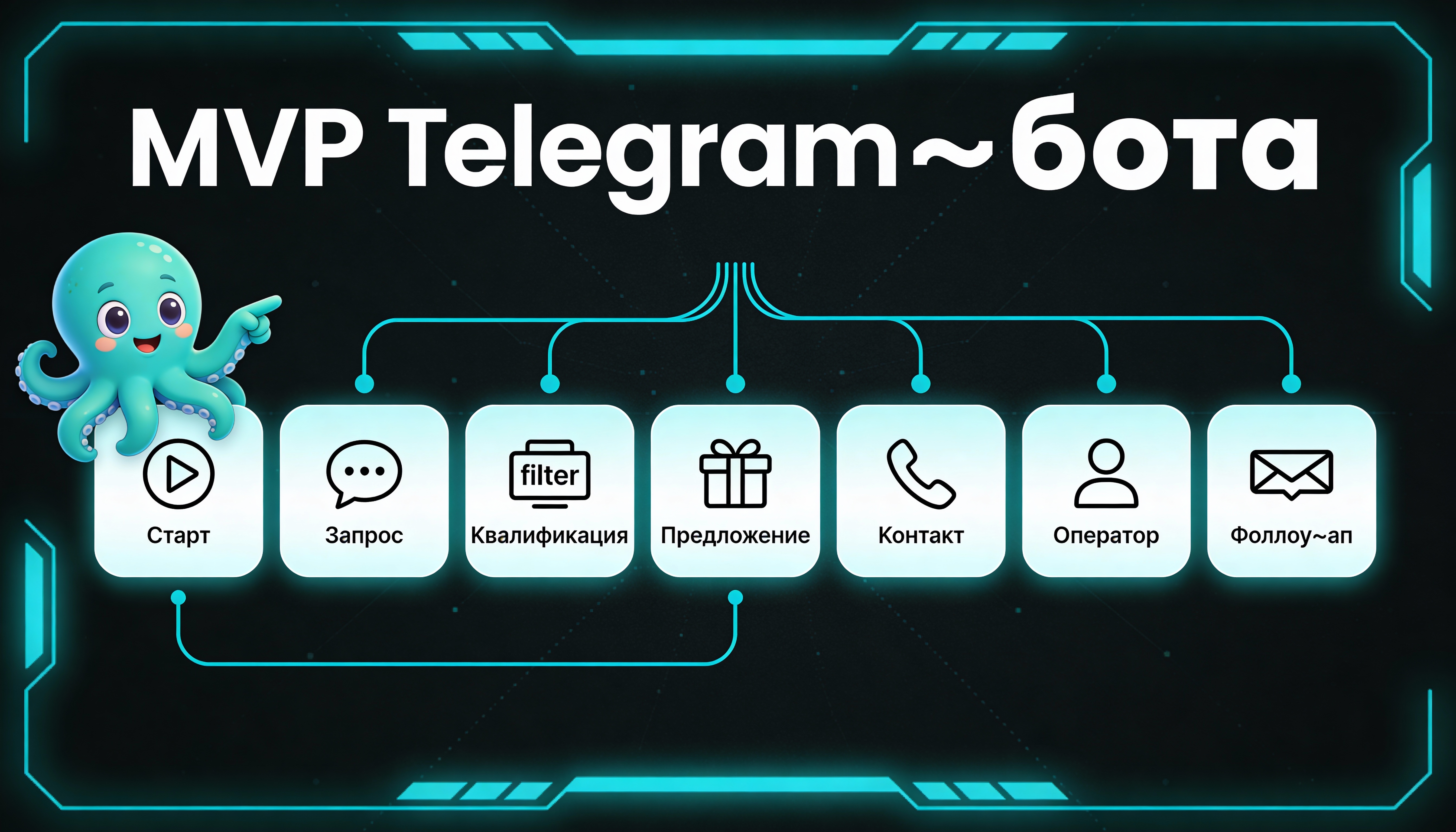 MVP Telegram~бота

Старт

Запрос

filter

Квалификация

Предложение

Контакт

Оператор

Фоллоу~ап