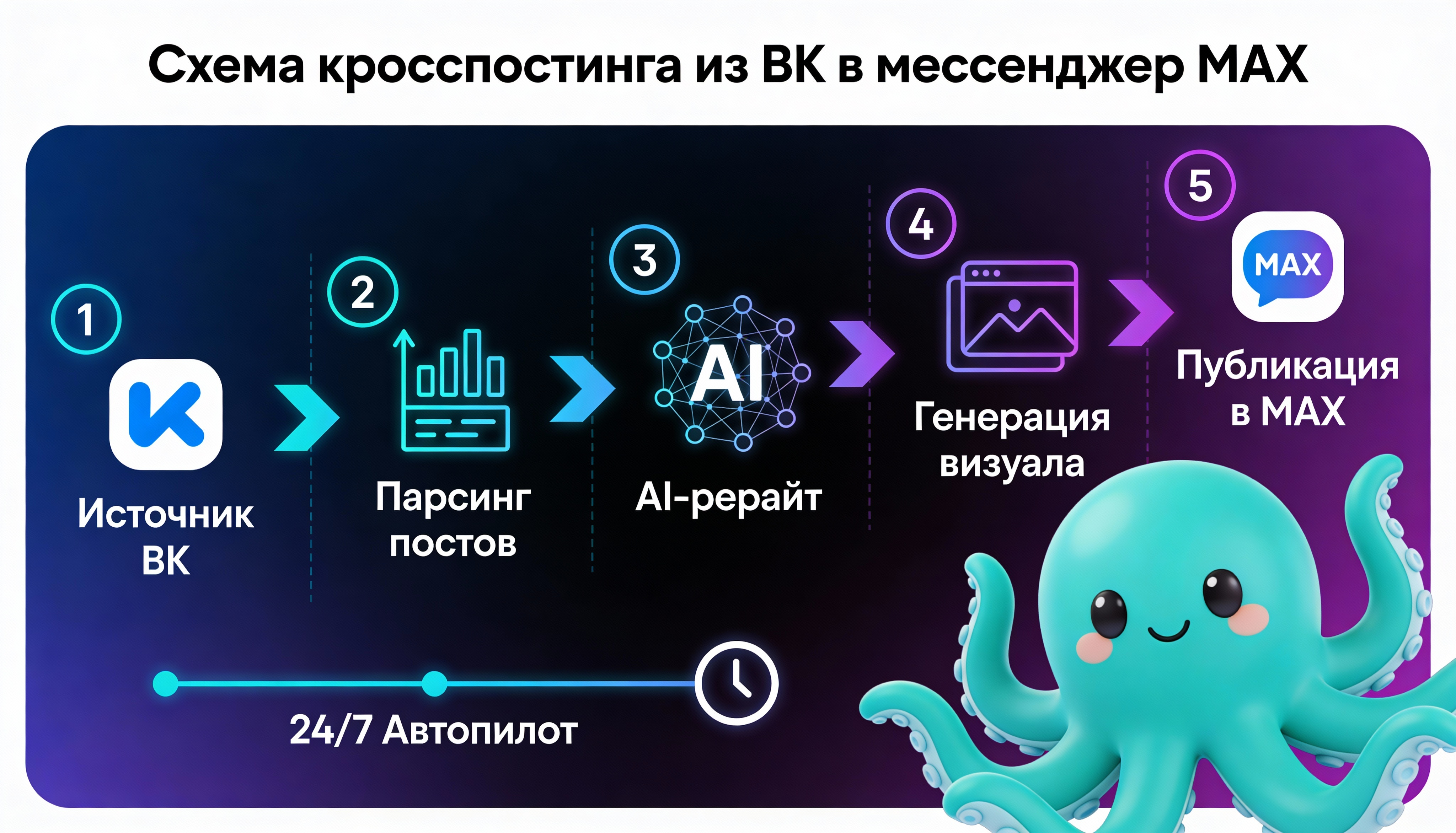 Схема кросспостинга из ВК в мессенджер MAX

1

Источник ВК

2

Парсинг постов

3

AI

AI-рерайт

4

Генерация визуала

5

MAX

Публикация в MAX

24/7 Автопилот