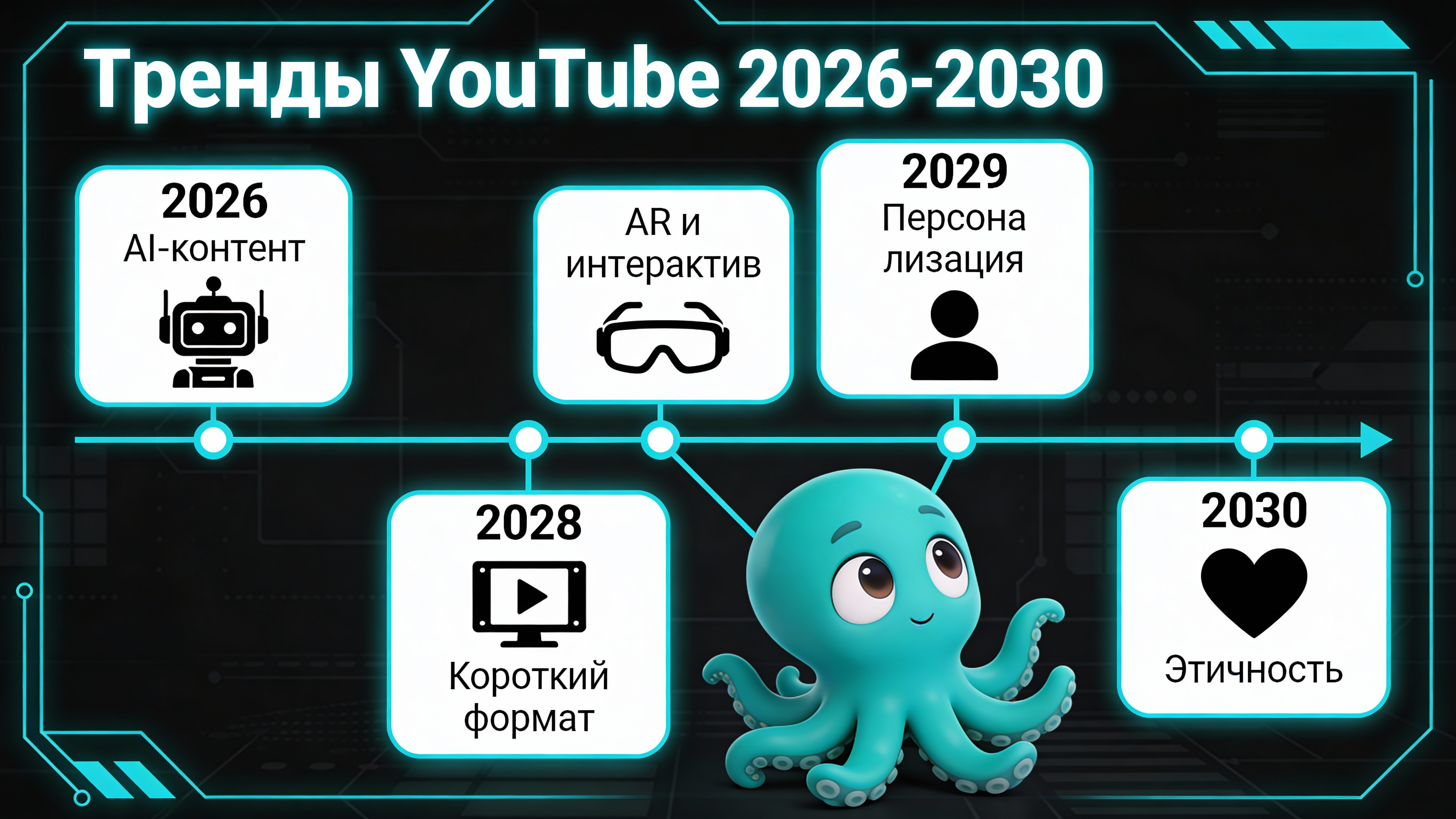 Тренды YouTube 2026-2030

2026
AI-контент

2028
Короткий формат

AR и интерактив

2029
Персона лизация

2030
Этичность