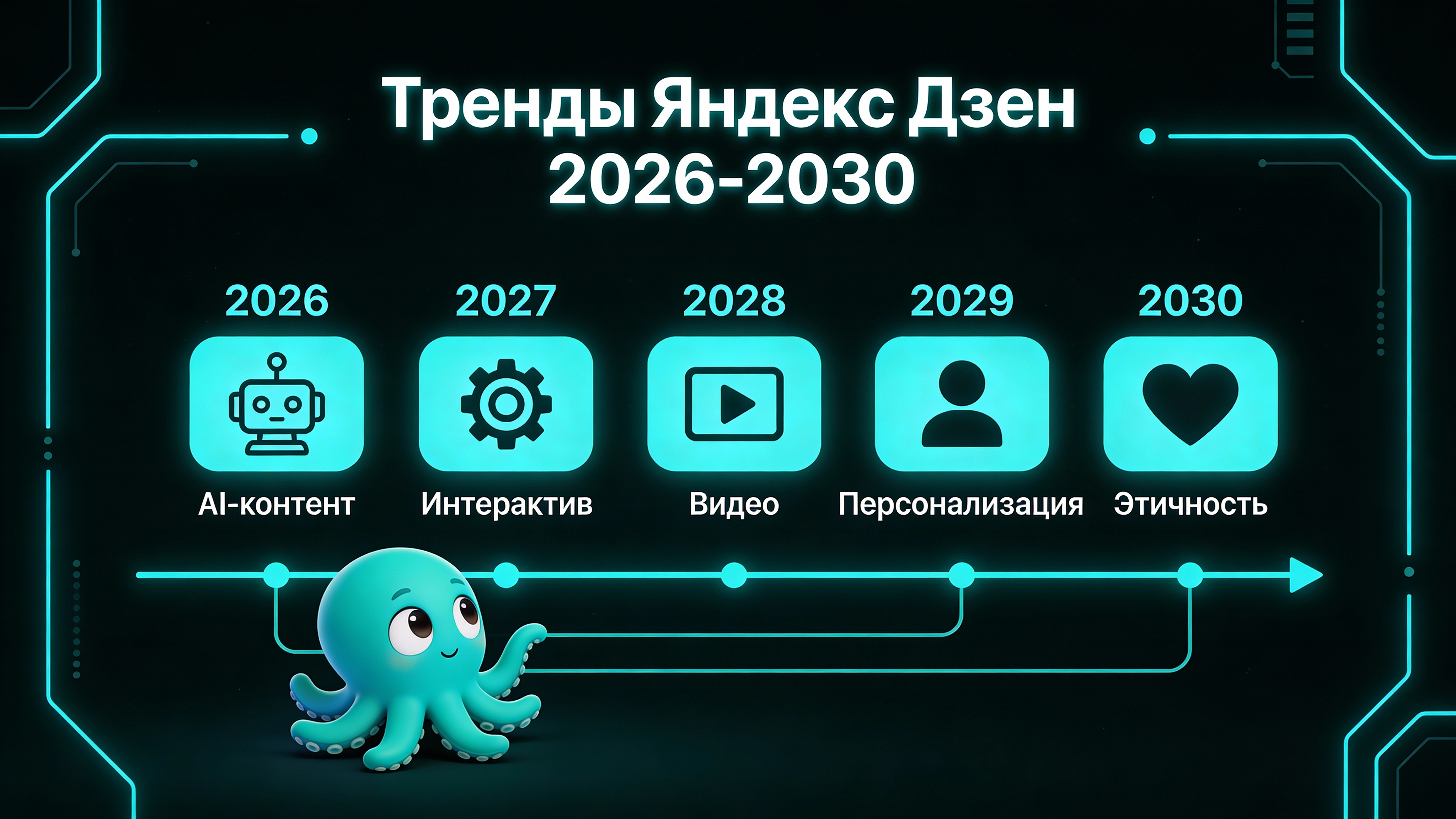 Тренды Яндекс Дзен 2026-2030

2026
AI-контент

2027
Интерактив

2028
Видео

2029
Персонализация

2030
Этичность