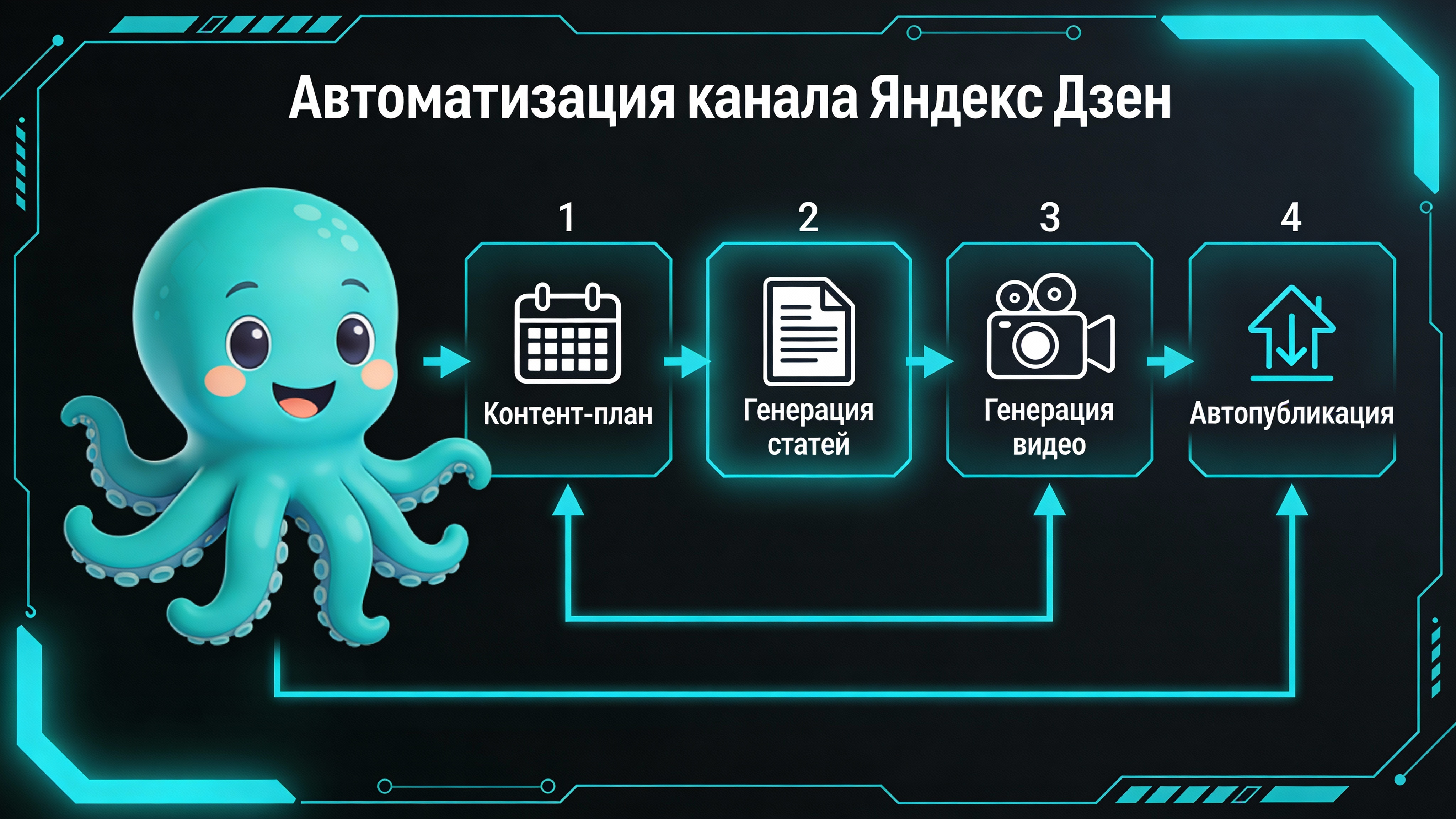 Автоматизация канала Яндекс Дзен

1
Контент-план

2
Генерация статей

3
Генерация видео

4
Автопубликация