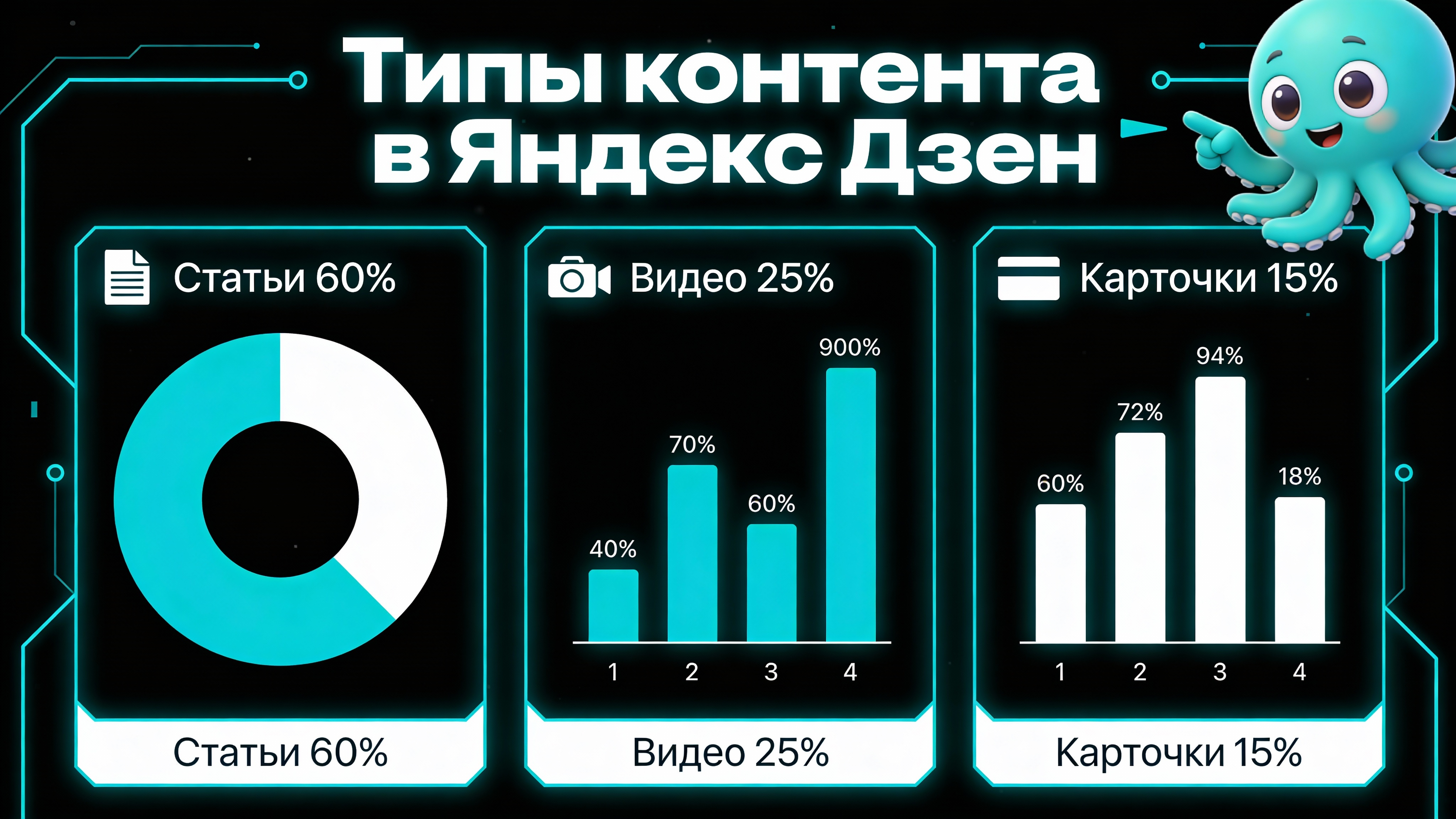 Типы контента в Яндекс Дзен

Статьи 60%

Статьи 60%

Видео 25%

40%
70%
60%
900%

1 2 3 4

Видео 25%

Карточки 15%

60%
72%
94%
18%

1 2 3 4

Карточки 15%