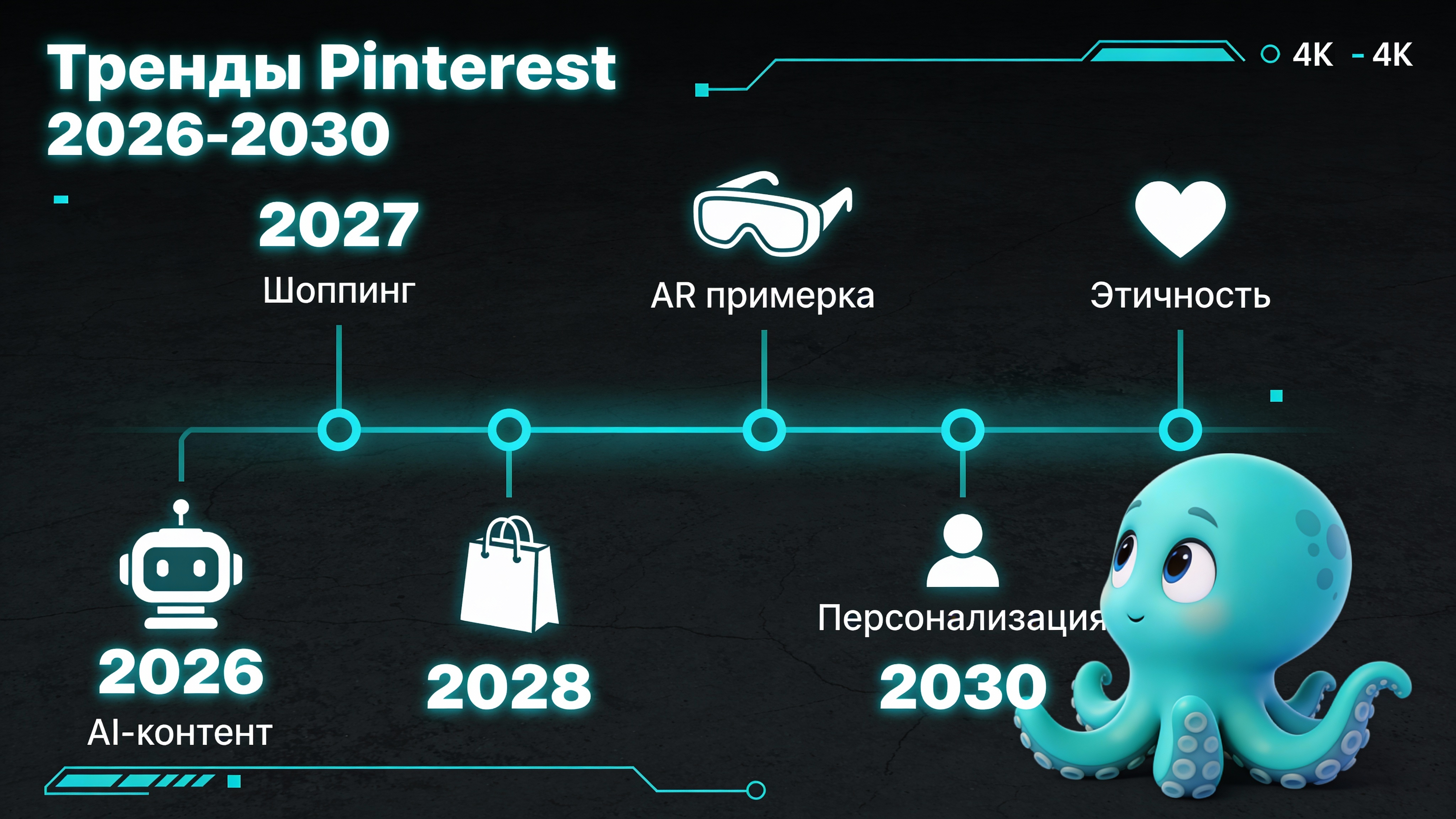 Тренды Pinterest 2026-2030

4K - 4K

2027

Шоппинг

AR примерка

Этичность

2026

AI-контент

2028

Персонализация

2030