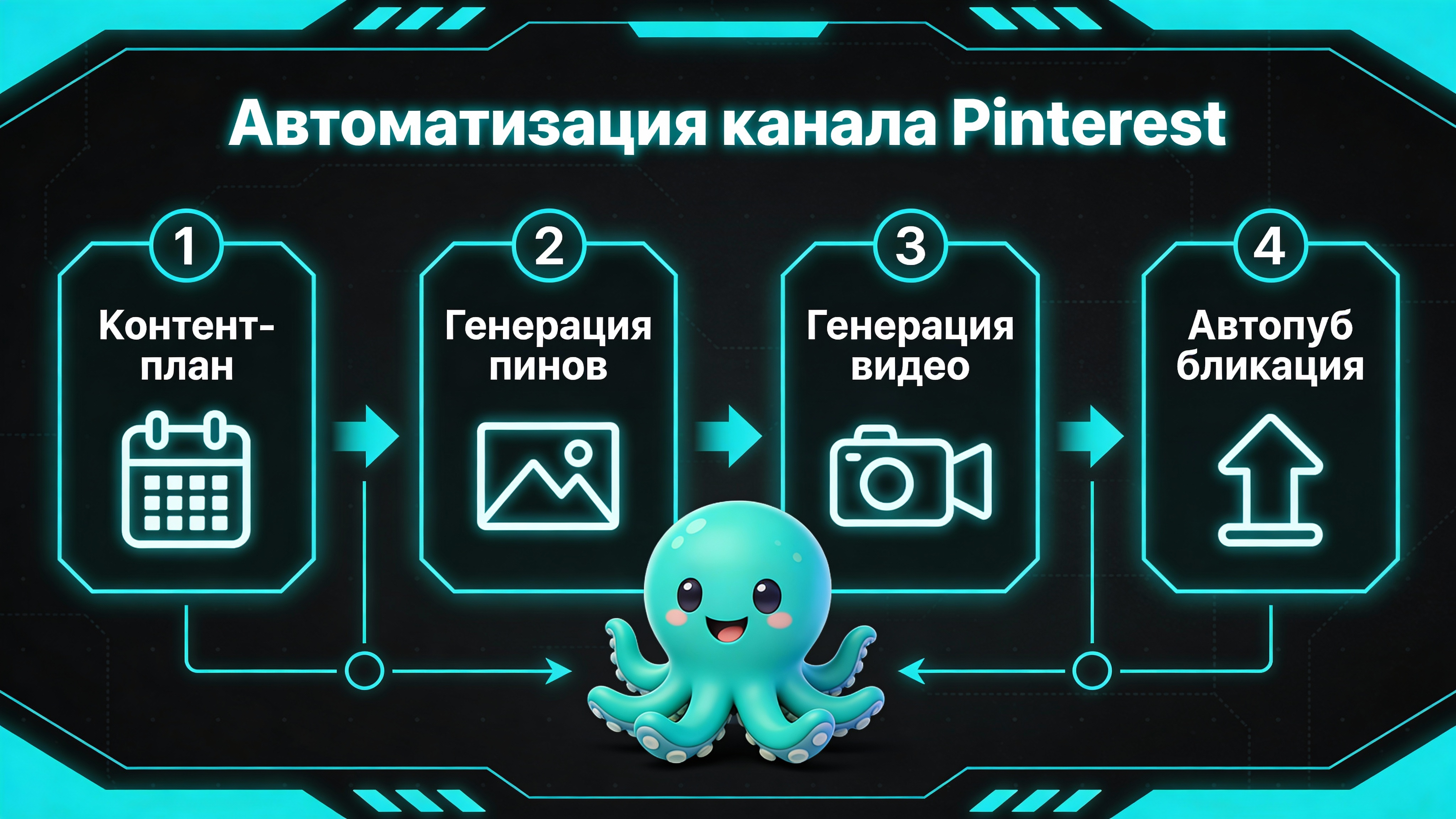 Автоматизация канала Pinterest

1
Контент-план

2
Генерация пинов

3
Генерация видео

4
Автопуб бликация