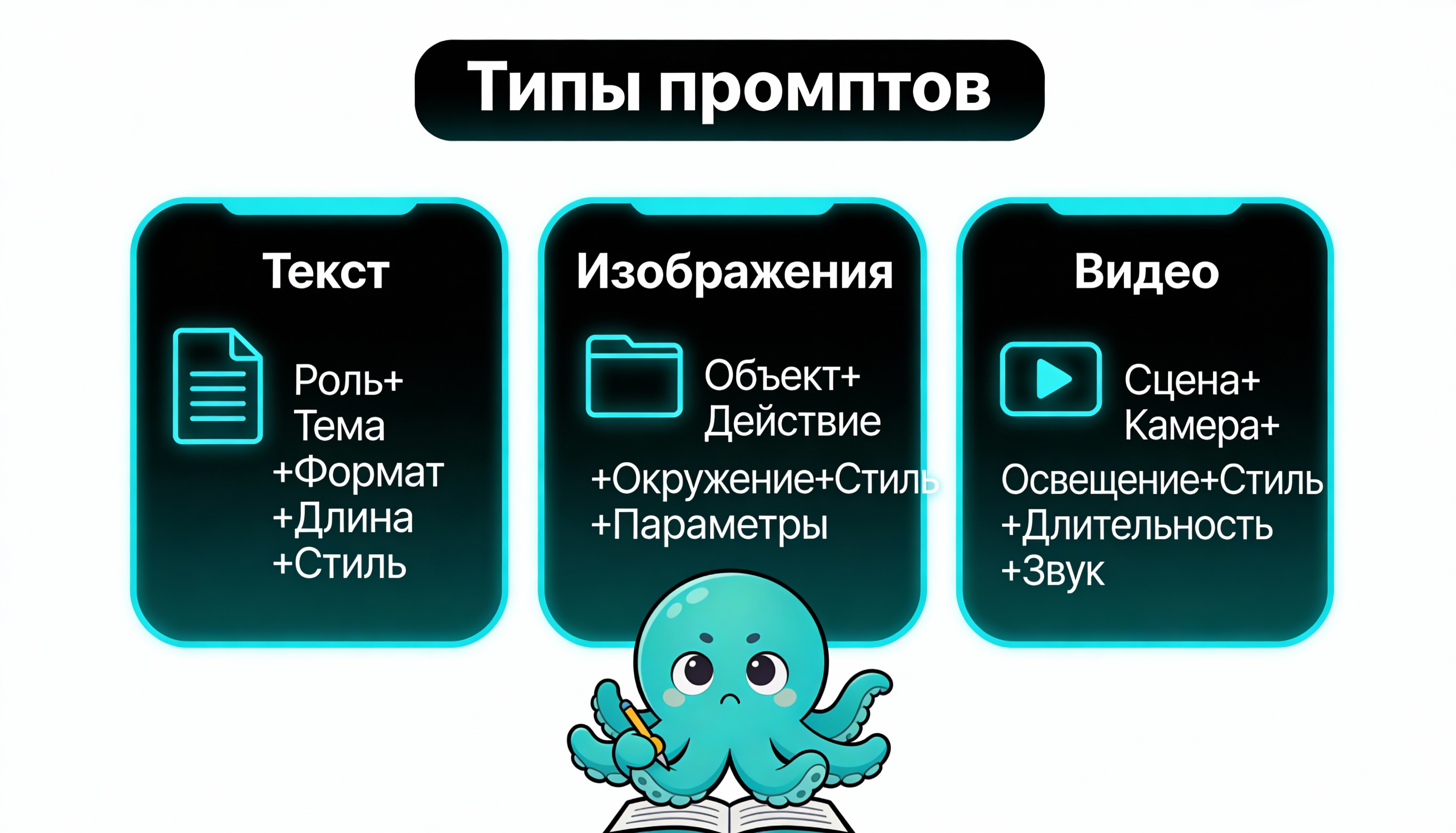 Типы промптов

Текст

Роль+
Тема
+Формат
+Длина
+Стиль

Изображения

Объект+
Действие
+Окружение+Стиль
+Параметры

Видео

Сцена+
Камера+
Освещение+Стиль
+Длительность
+Звук