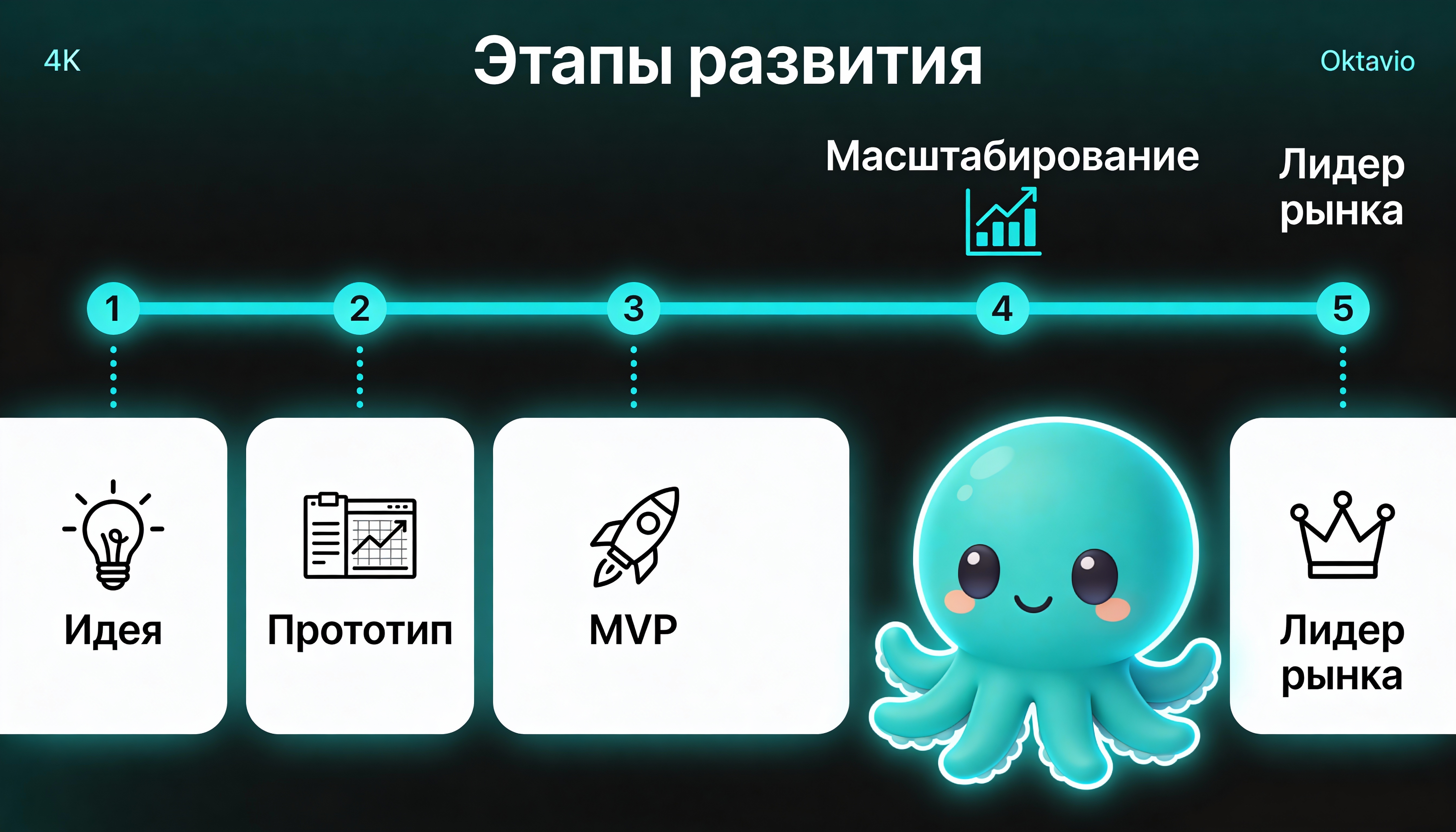 4K

Этапы развития

Oktavio

Масштабирование

Лидер рынка

1

2

3

4

5

Идея

Прототип

MVP

Лидер рынка